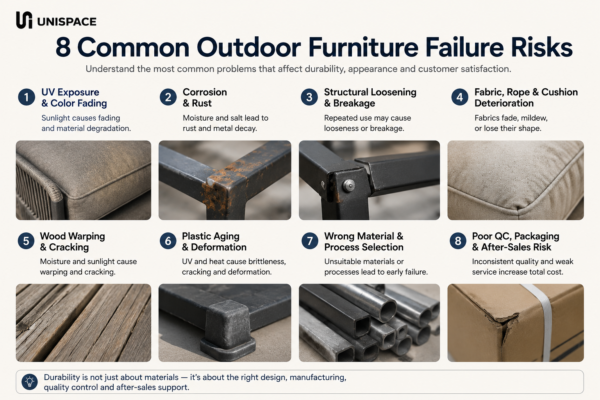 UNISPACE

8 Common Outdoor Furniture Failure Risks

Understand the most common problems that affect durability, appearance and customer satisfaction.

1 UV Exposure & Color Fading

Sunlight causes fading and material degradation.

2 Corrosion & Rust

Moisture and salt lead to rust and metal decay.

3 Structural Loosening & Breakage

Repeated use may cause looseness or breakage.

4 Fabric, Rope & Cushion Deterioration

Fabrics fade, mildew, or lose their shape.

5 Wood Warping & Cracking

Moisture and sunlight cause warping and cracking.

6 Plastic Aging & Deformation

UV and heat cause brittleness, cracking and deformation.

7 Wrong Material & Process Selection

Unsuitable materials or processes lead to early failure.

8 Poor QC, Packaging & After-Sales Risk

Inconsistent quality and weak service increase total cost.

Durability is not just about materials — it's about the right design, manufacturing, quality control and after-sales support.